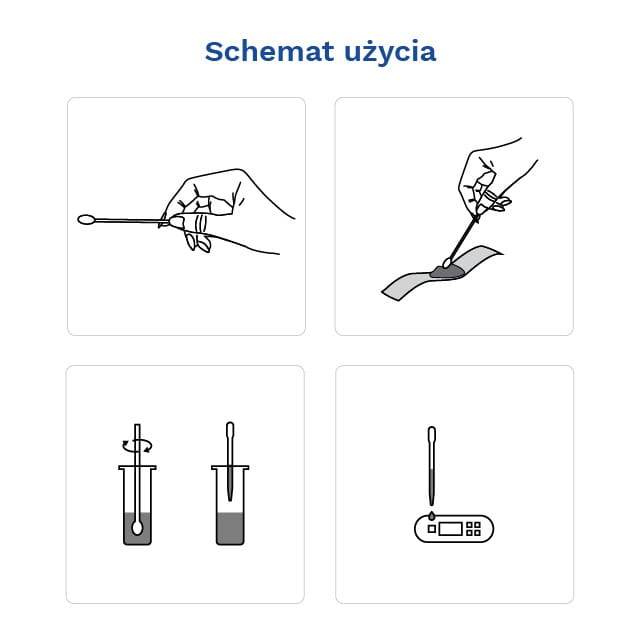 Schemat użycia